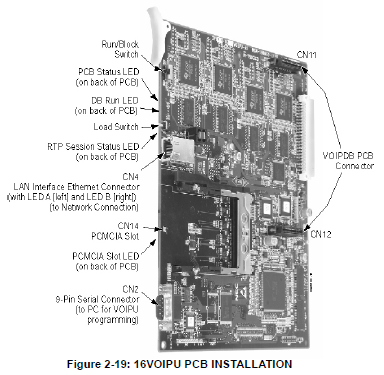 Run/Block Switch

PCB Status LED (on back of PCB)

DB Run LED (on back of PCB)

Load Switch

RTP Session Status LED (on back of PCB)

CN4
LAN Interface Ethernet Connector (with LED A [left] and LED B [right]) (to Network Connection)

CN14
PCMCIA Slot

PCMCIA Slot LED (on back of PCB)

CN2
9-Pin Serial Connector (to PC for VOIPU programming)

CN11

VOIPDB PCB Connector

CN12

Figure 2-19: 16VOIPU PCB INSTALLATION