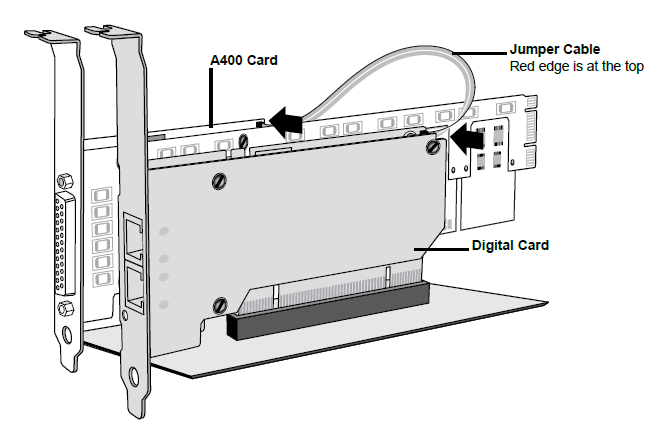 A400 Card

Jumper Cable
Red edge is at the top

Digital Card